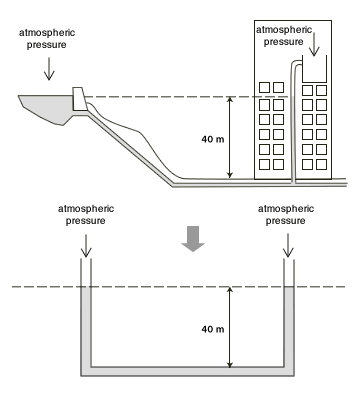 atmospheric pressure

atmospheric pressure

40 m

atmospheric pressure

atmospheric pressure

40 m